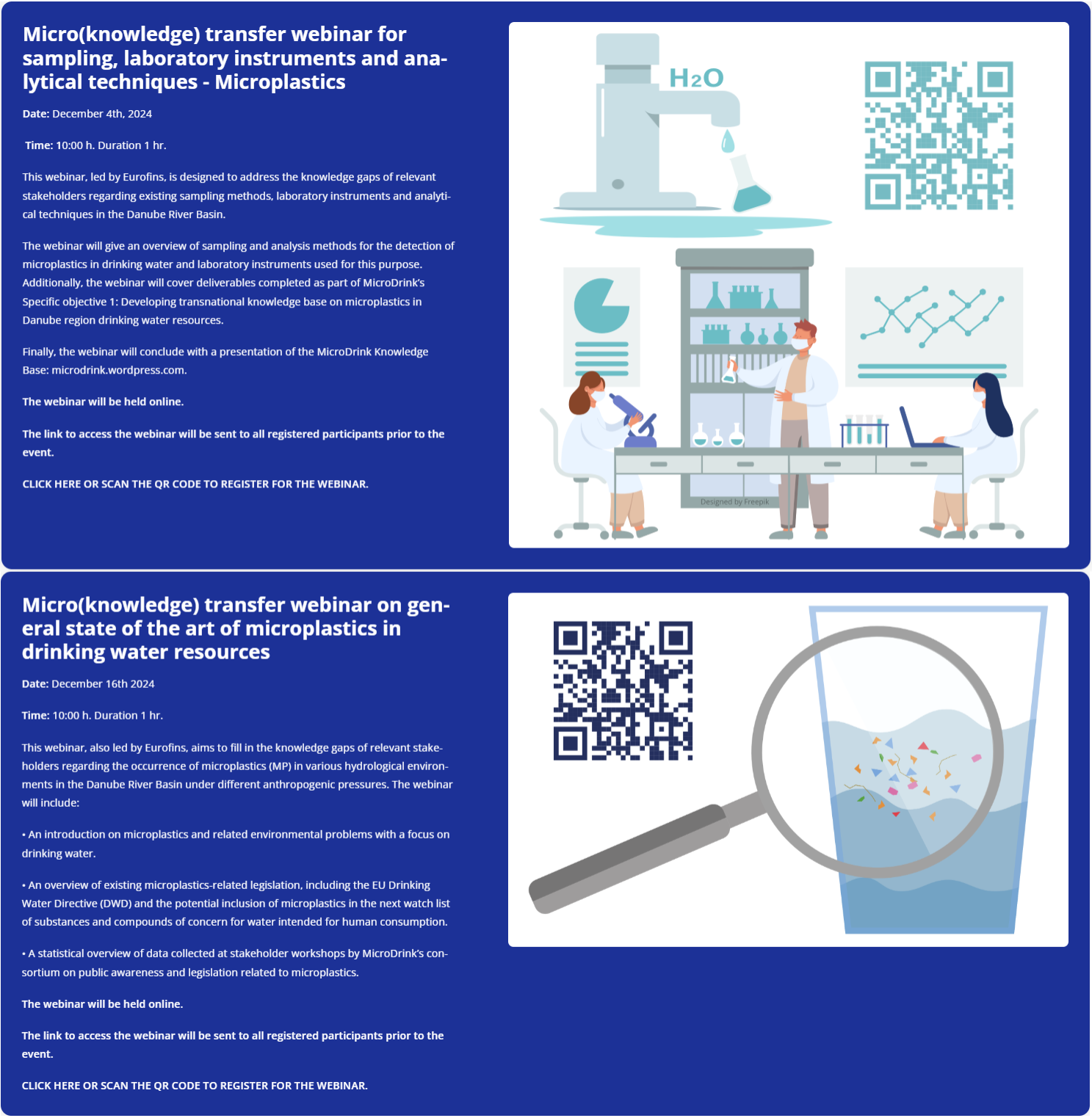 Micro(knowledge) transfer webinar for sampling, laboratory instruments and analytical techniques - Microplastics

Date: December 4th, 2024

Time: 10:00 h. Duration 1 hr.

This webinar, led by Eurofins, is designed to address the knowledge gaps of relevant stakeholders regarding existing sampling methods, laboratory instruments and analytical techniques in the Danube River Basin.

The webinar will give an overview of sampling and analysis methods for the detection of microplastics in drinking water and laboratory instruments used for this purpose. Additionally, the webinar will cover deliverables completed as part of MicroDrink's Specific objective 1: Developing transnational knowledge base on microplastics in Danube region drinking water resources.

Finally, the webinar will conclude with a presentation of the MicroDrink Knowledge Base: microdrink.wordpress.com.

The webinar will be held online.

The link to access the webinar will be sent to all registered participants prior to the event.

CLICK HERE OR SCAN THE QR CODE TO REGISTER FOR THE WEBINAR.

$H_2O$

Designed by Freepik

Micro(knowledge) transfer webinar on general state of the art of microplastics in drinking water resources

Date: December 16th 2024

Time: 10:00 h. Duration 1 hr.

This webinar, also led by Eurofins, aims to fill in the knowledge gaps of relevant stakeholders regarding the occurrence of microplastics (MP) in various hydrological environments in the Danube River Basin under different anthropogenic pressures. The webinar will include:

• An introduction on microplastics and related environmental problems with a focus on drinking water.

• An overview of existing microplastics-related legislation, including the EU Drinking Water Directive (DWD) and the potential inclusion of microplastics in the next watch list of substances and compounds of concern for water intended for human consumption.

• A statistical overview of data collected at stakeholder workshops by MicroDrink's consortium on public awareness and legislation related to microplastics.

The webinar will be held online.

The link to access the webinar will be sent to all registered participants prior to the event.

CLICK HERE OR SCAN THE QR CODE TO REGISTER FOR THE WEBINAR.